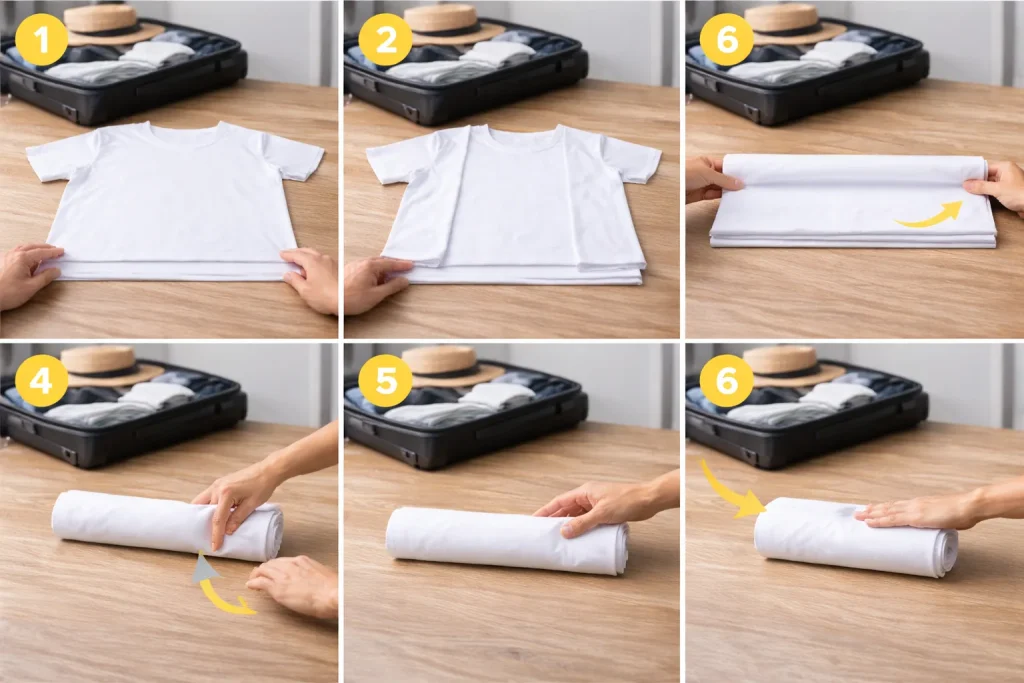 1

2

6

4

5

6